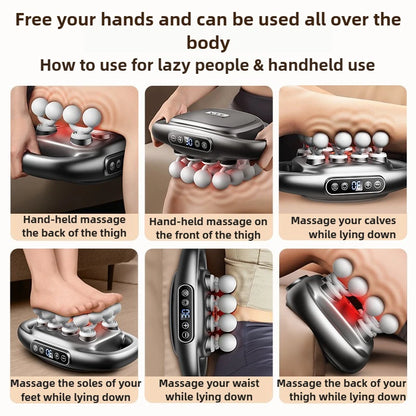 Free your hands and can be used all over the body
How to use for lazy people & handheld use

Hand-held massage the back of the thigh

Hand-held massage on the front of the thigh

Massage your calves while lying down

Massage the soles of your feet while lying down

Massage your waist while lying down

Massage the back of your thigh while lying down